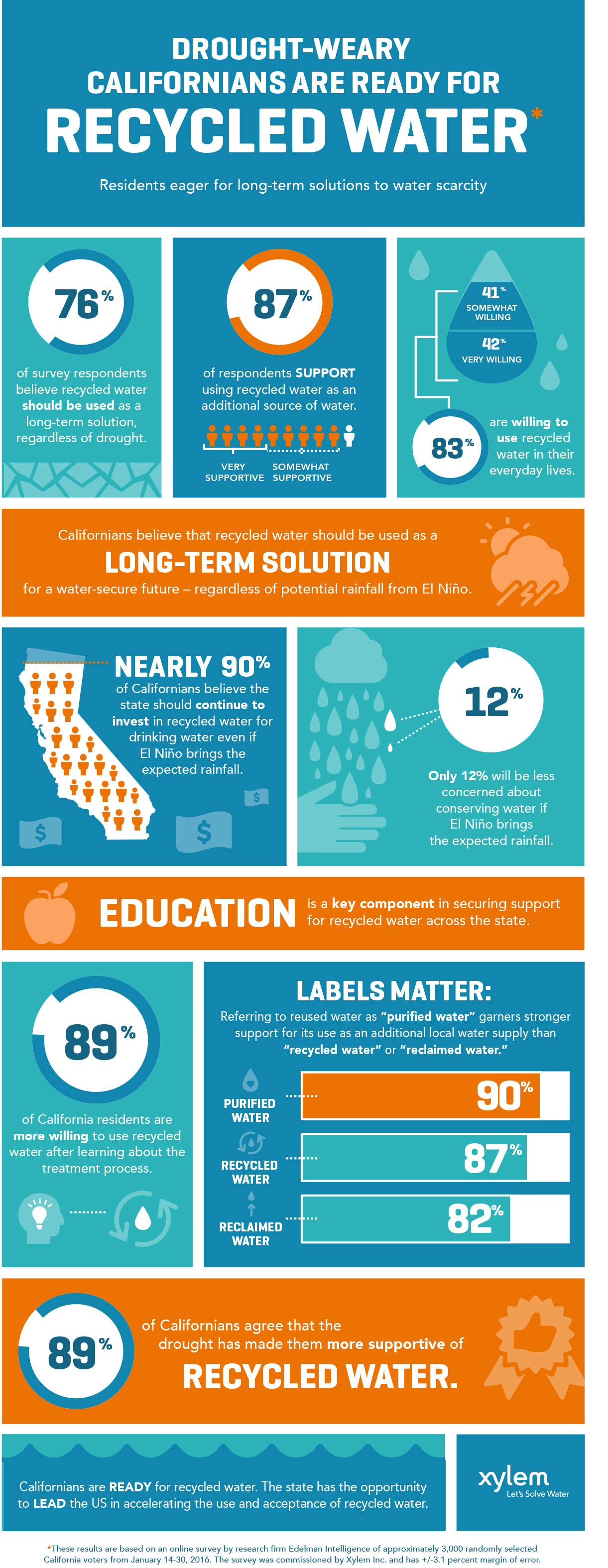 DROUGHT-WEARY CALIFORNIANS ARE READY FOR RECYCLED WATER*

Residents eager for long-term solutions to water scarcity

76%

of survey respondents believe recycled water should be used as a long-term solution, regardless of drought.

87%

of respondents SUPPORT using recycled water as an additional source of water.

VERY SUPPORTIVE

SOMEWHAT SUPPORTIVE

41% SOMEWHAT WILLING

42% VERY WILLING

83% are willing to use recycled water in their everyday lives.

Californians believe that recycled water should be used as a LONG-TERM SOLUTION for a water-secure future – regardless of potential rainfall from El Niño.

NEARLY 90% of Californians believe the state should continue to invest in recycled water for drinking water even if El Niño brings the expected rainfall.

$

$

$

12%

Only 12% will be less concerned about conserving water if El Niño brings the expected rainfall.

EDUCATION is a key component in securing support for recycled water across the state.

89%

of California residents are more willing to use recycled water after learning about the treatment process.

LABELS MATTER:

Referring to reused water as "purified water" garners stronger support for its use as an additional local water supply than "recycled water" or "reclaimed water."

PURIFIED WATER 90%

RECYCLED WATER 87%

RECLAIMED WATER 82%

89%

of Californians agree that the drought has made them more supportive of RECYCLED WATER.

Californians are READY for recycled water. The state has the opportunity to LEAD the US in accelerating the use and acceptance of recycled water.

xylem Let's Solve Water

*These results are based on an online survey by research firm Edelman Intelligence of approximately 3,000 randomly selected California voters from January 14-30, 2016. The survey was commissioned by Xylem Inc. and has +/-3.1 percent margin of error.